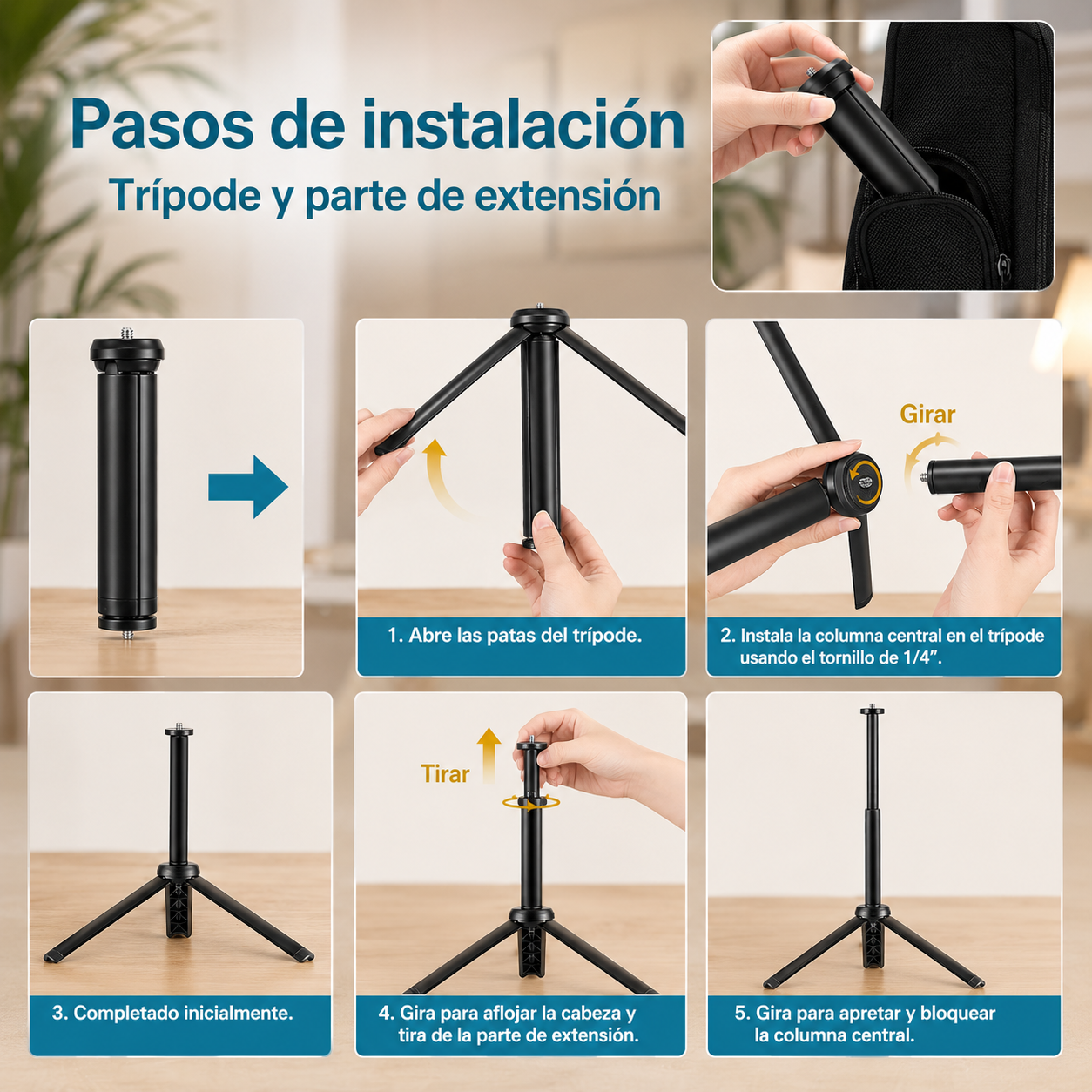 Pasos de instalación
Trípode y parte de extensión

1. Abre las patas del trípode.

Girar

2. Instala la columna central en el trípode usando el tornillo de 1/4".

3. Completado inicialmente.

Tirar

4. Gira para aflojar la cabeza y tira de la parte de extensión.

5. Gira para apretar y bloquear la columna central.