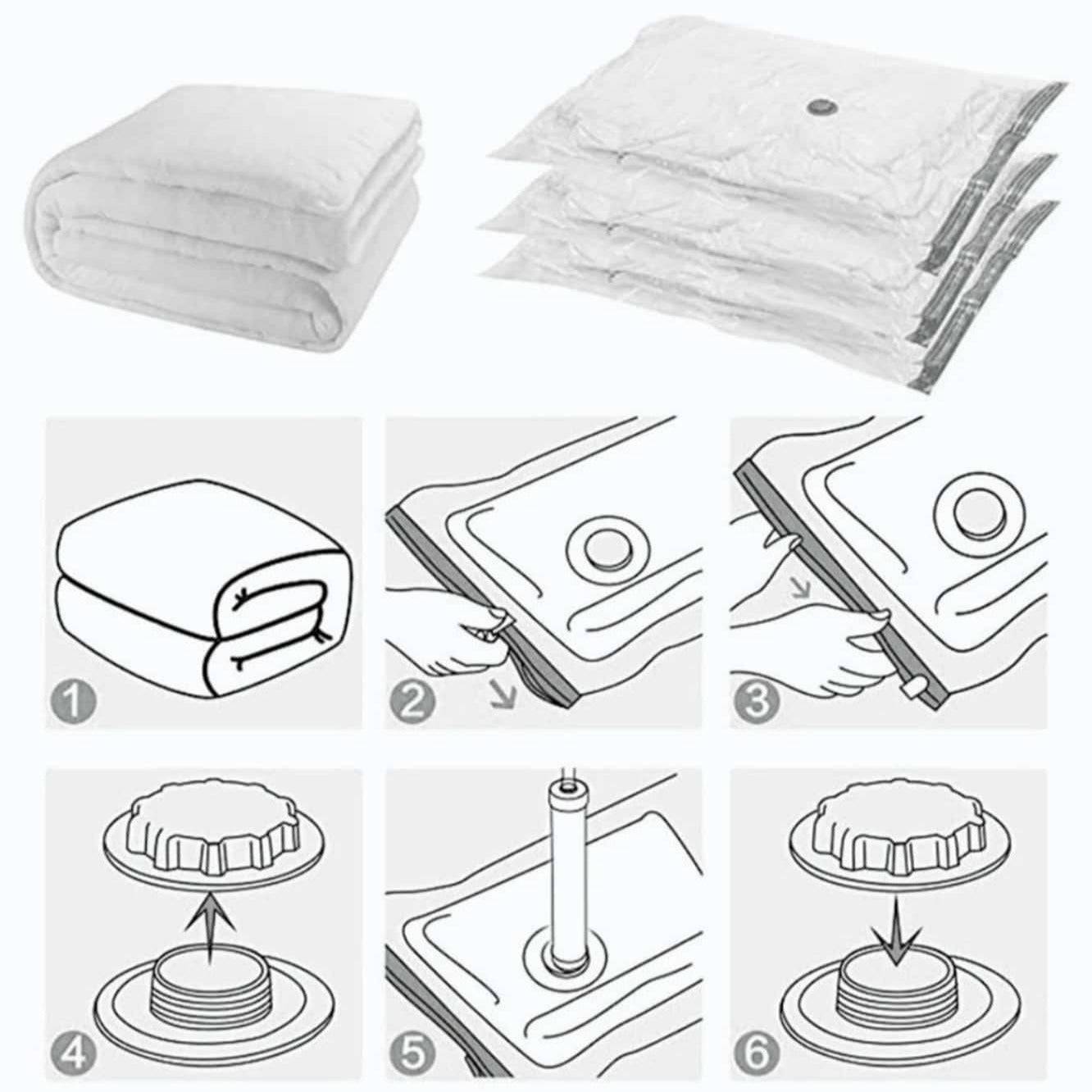 1

2

3

4

5

6