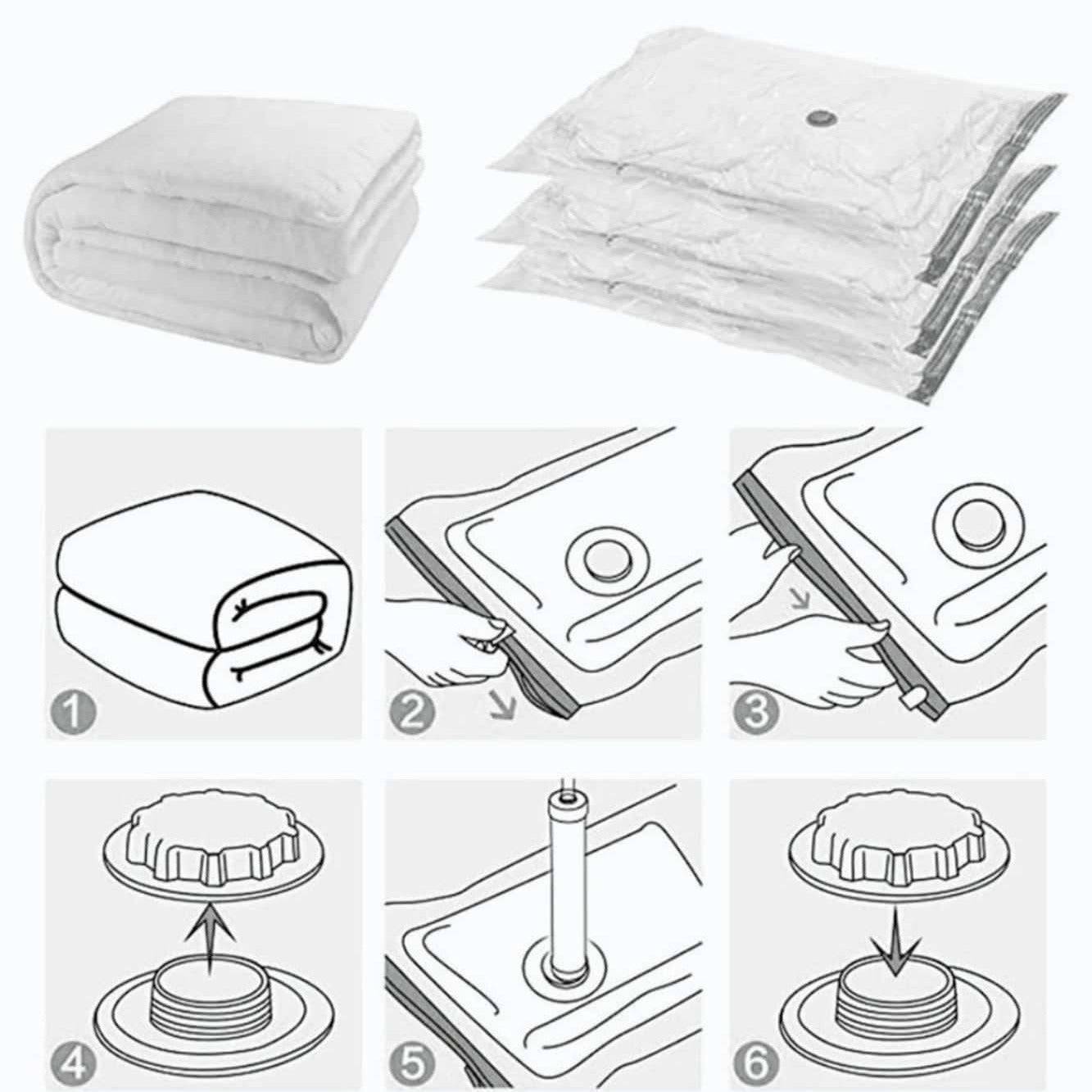 1
2
3
4
5
6